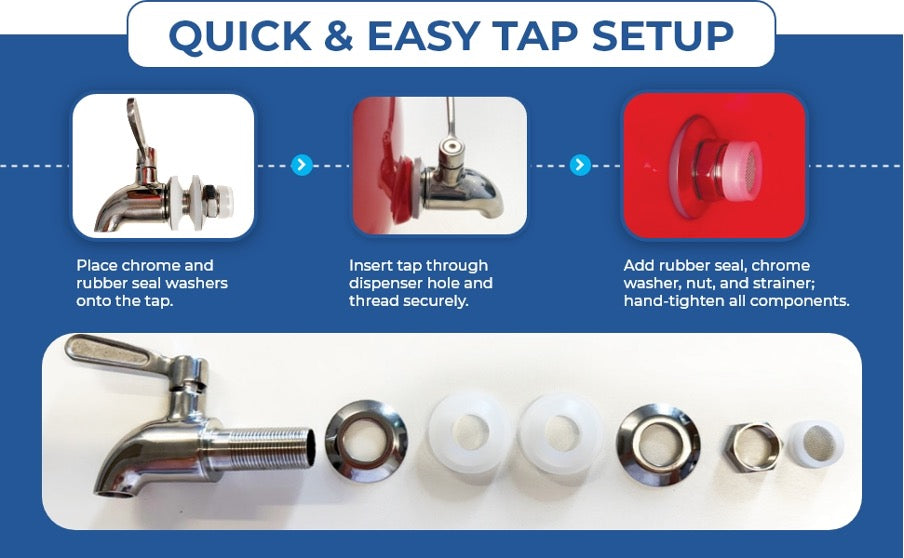 QUICK & EASY TAP SETUP

Place chrome and rubber seal washers onto the tap.

Insert tap through dispenser hole and thread securely.

Add rubber seal, chrome washer, nut, and strainer; hand-tighten all components.