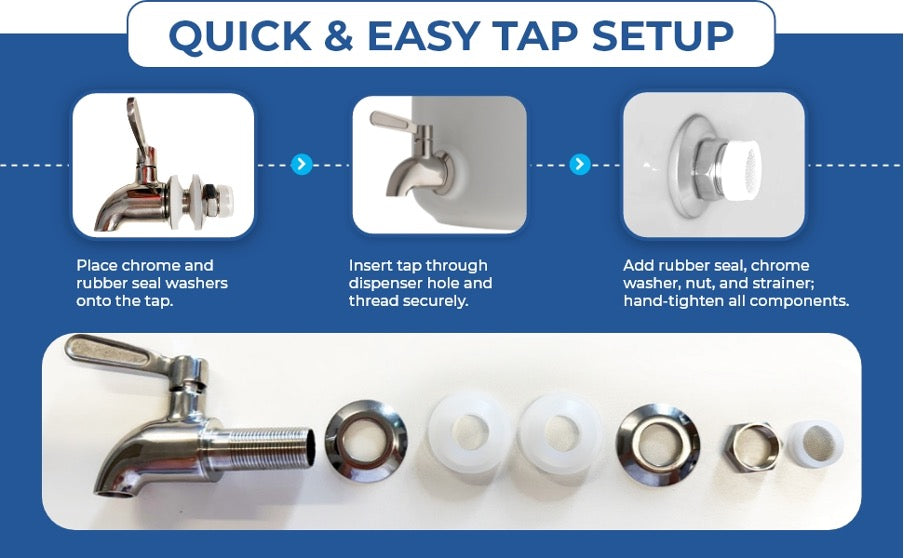 QUICK & EASY TAP SETUP

Place chrome and rubber seal washers onto the tap.

Insert tap through dispenser hole and thread securely.

Add rubber seal, chrome washer, nut, and strainer; hand-tighten all components.