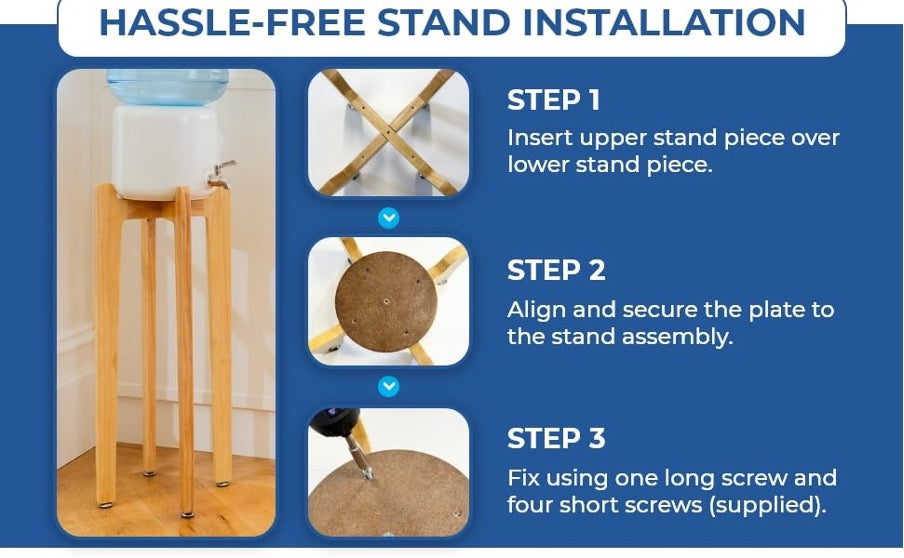 HASSLE-FREE STAND INSTALLATION

STEP 1
Insert upper stand piece over lower stand piece.

STEP 2
Align and secure the plate to the stand assembly.

STEP 3
Fix using one long screw and four short screws (supplied).