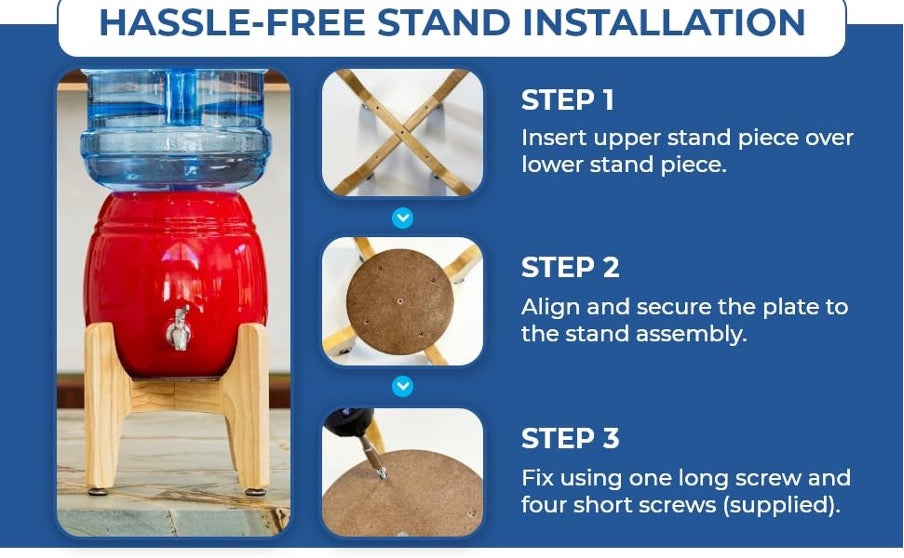 HASSLE-FREE STAND INSTALLATION

STEP 1
Insert upper stand piece over lower stand piece.

STEP 2
Align and secure the plate to the stand assembly.

STEP 3
Fix using one long screw and four short screws (supplied).