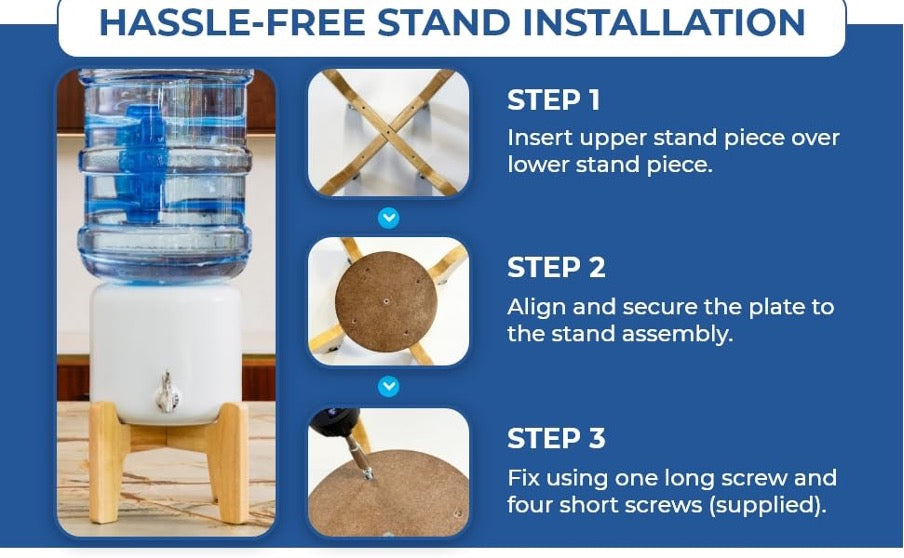 HASSLE-FREE STAND INSTALLATION

STEP 1
Insert upper stand piece over lower stand piece.

STEP 2
Align and secure the plate to the stand assembly.

STEP 3
Fix using one long screw and four short screws (supplied).