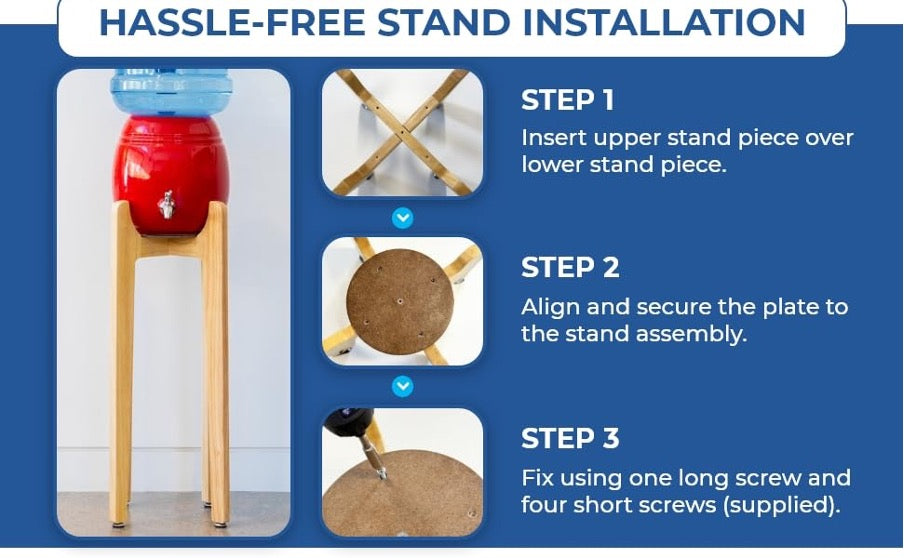 HASSLE-FREE STAND INSTALLATION

STEP 1
Insert upper stand piece over lower stand piece.

STEP 2
Align and secure the plate to the stand assembly.

STEP 3
Fix using one long screw and four short screws (supplied).